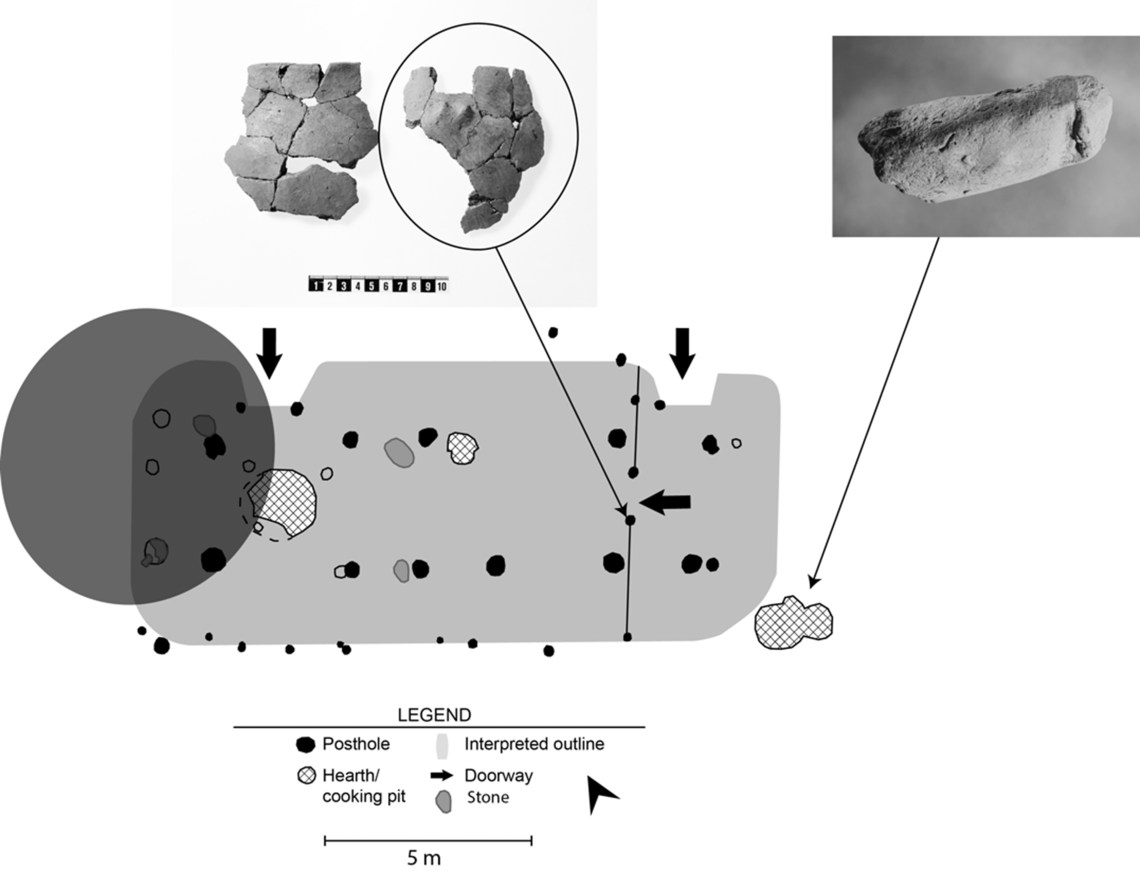 1 2 3 4 5 6 7 8 9 10

LEGEND
Posthole
Interpreted outline
Hearth/ cooking pit
Doorway
Stone

5 m